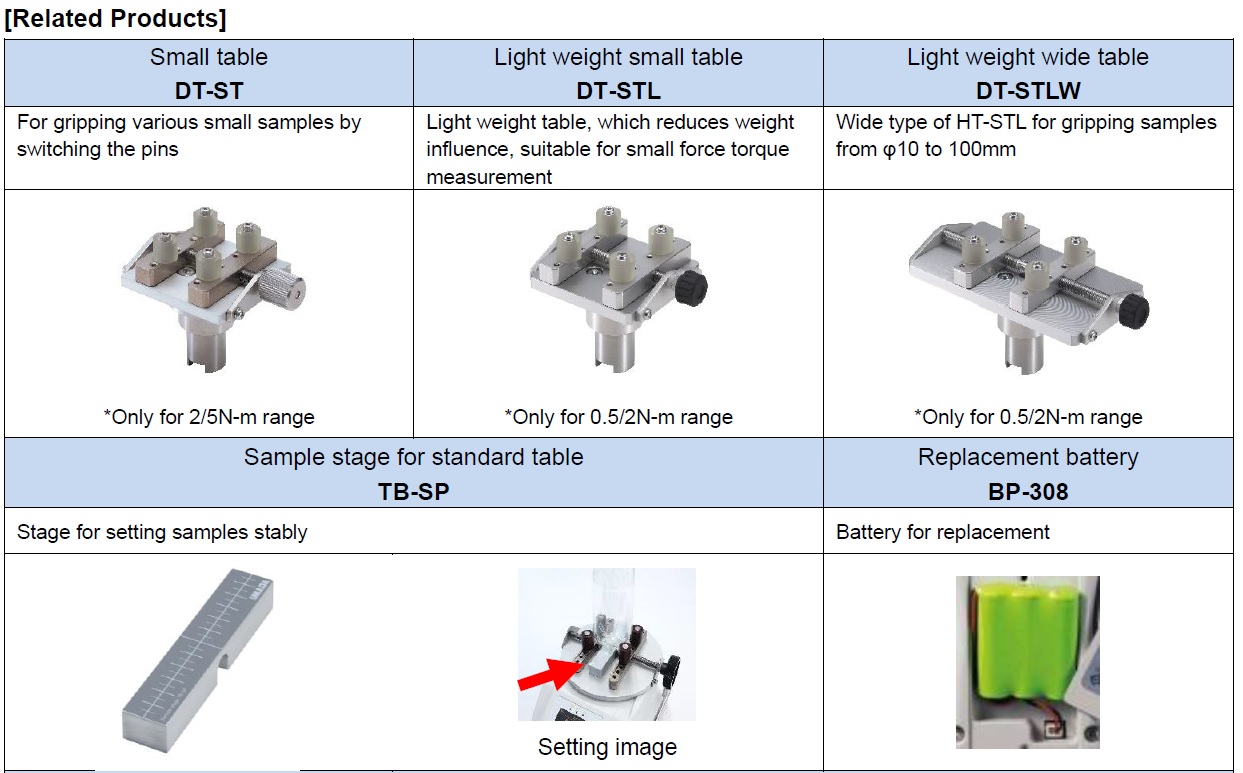 [Related Products]

| Small table **DT-ST** | Light weight small table **DT-STL** | Light weight wide table **DT-STLW** |
|---|---|---|
| For gripping various small samples by switching the pins | Light weight table, which reduces weight influence, suitable for small force torque measurement | Wide type of HT-STL for gripping samples from φ10 to 100mm |
| *Only for 2/5N-m range | *Only for 0.5/2N-m range | *Only for 0.5/2N-m range |

| Sample stage for standard table **TB-SP** | Replacement battery **BP-308** |
|---|---|
| Stage for setting samples stably | Battery for replacement |
| Setting image | |