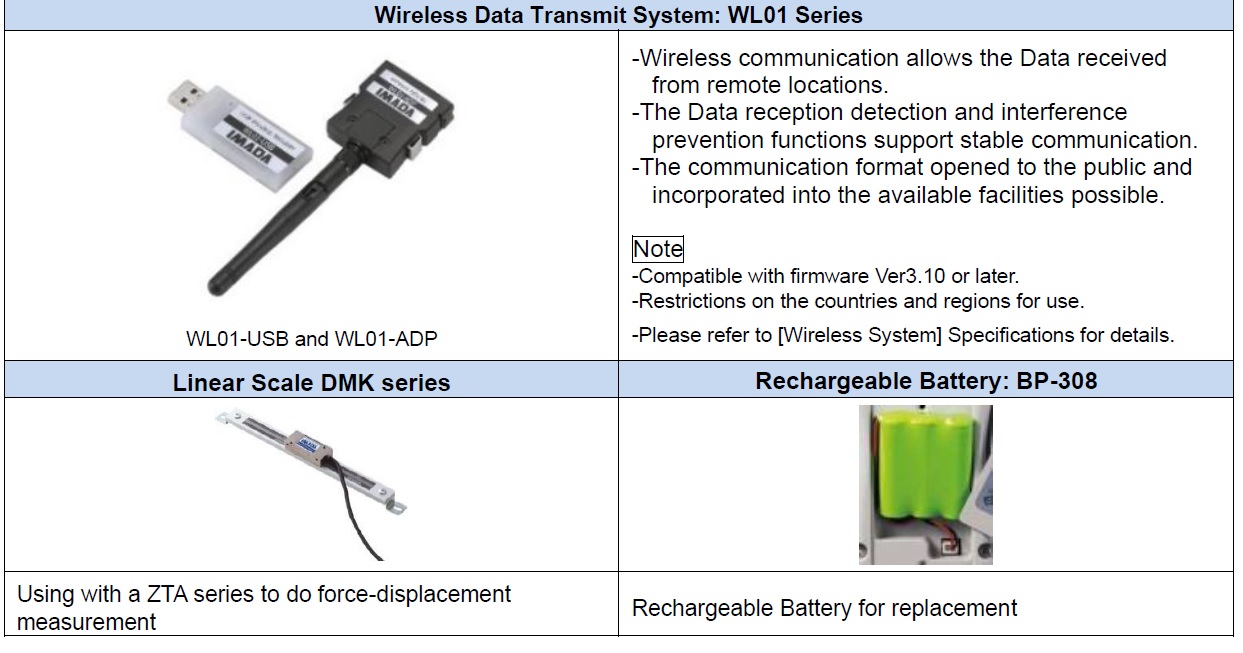 | Wireless Data Transmit System: WL01 Series | |
|---|---|
| IMADA IMADA WL01-USB and WL01-ADP | -Wireless communication allows the Data received from remote locations. -The Data reception detection and interference prevention functions support stable communication. -The communication format opened to the public and incorporated into the available facilities possible. Note -Compatible with firmware Ver3.10 or later. -Restrictions on the countries and regions for use. -Please refer to [Wireless System] Specifications for details. |
| **Linear Scale DMK series** | **Rechargeable Battery: BP-308** |
| | |
| Using with a ZTA series to do force-displacement measurement | Rechargeable Battery for replacement |