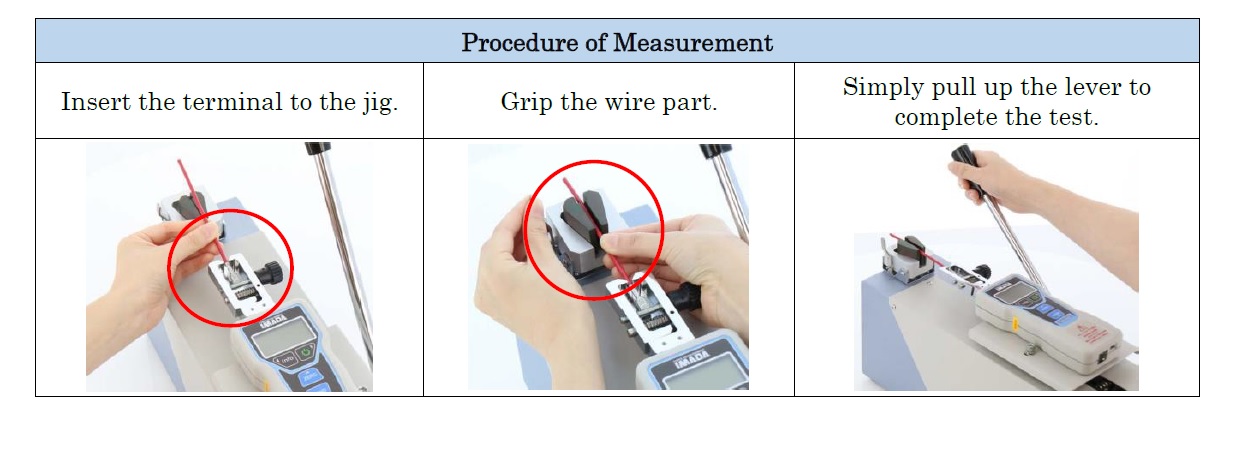 | Procedure of Measurement | | |
|---|---|---|
| Insert the terminal to the jig. | Grip the wire part. | Simply pull up the lever to complete the test. |
| IMADA | IMADA | |