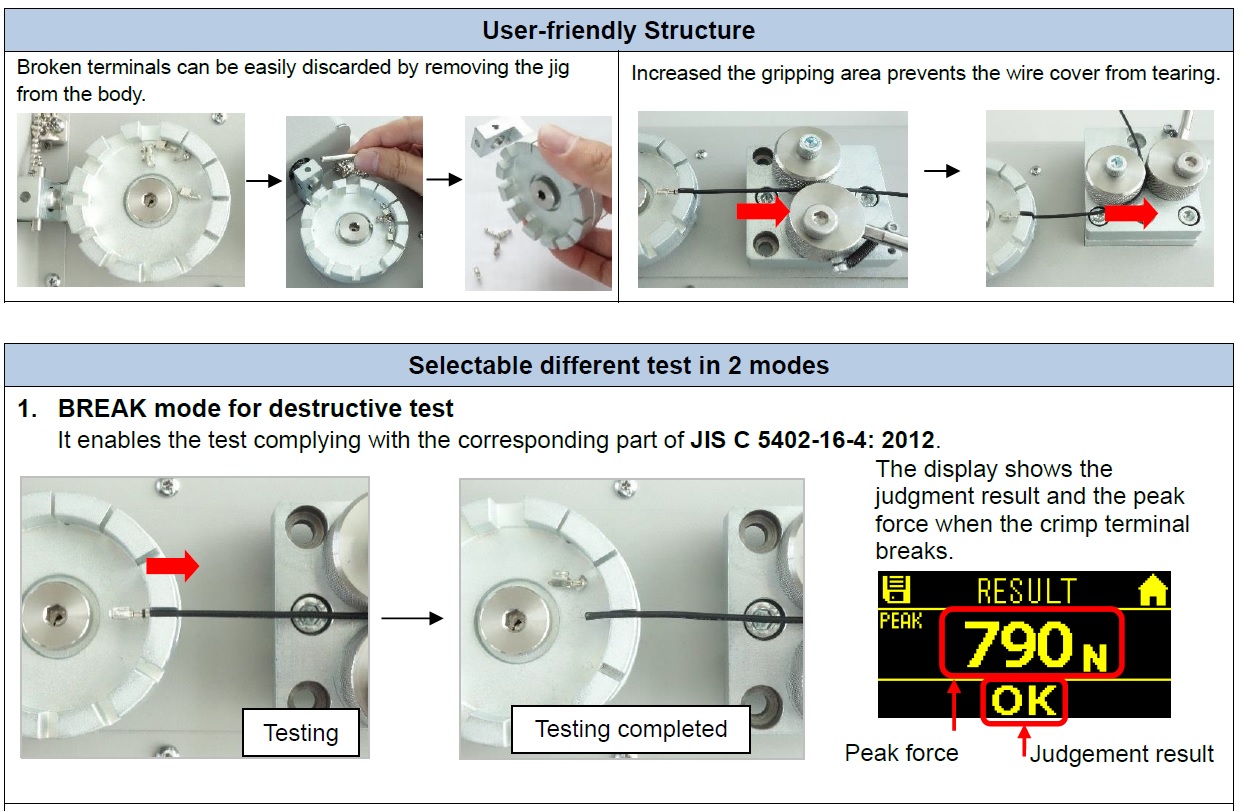 User-friendly Structure

Broken terminals can be easily discarded by removing the jig from the body.

Increased the gripping area prevents the wire cover from tearing.

Selectable different test in 2 modes

1. BREAK mode for destructive test
It enables the test complying with the corresponding part of JIS C 5402-16-4: 2012.

Testing

Testing completed

The display shows the judgment result and the peak force when the crimp terminal breaks.

RESULT
PEAK
790 N
OK

Peak force

Judgement result